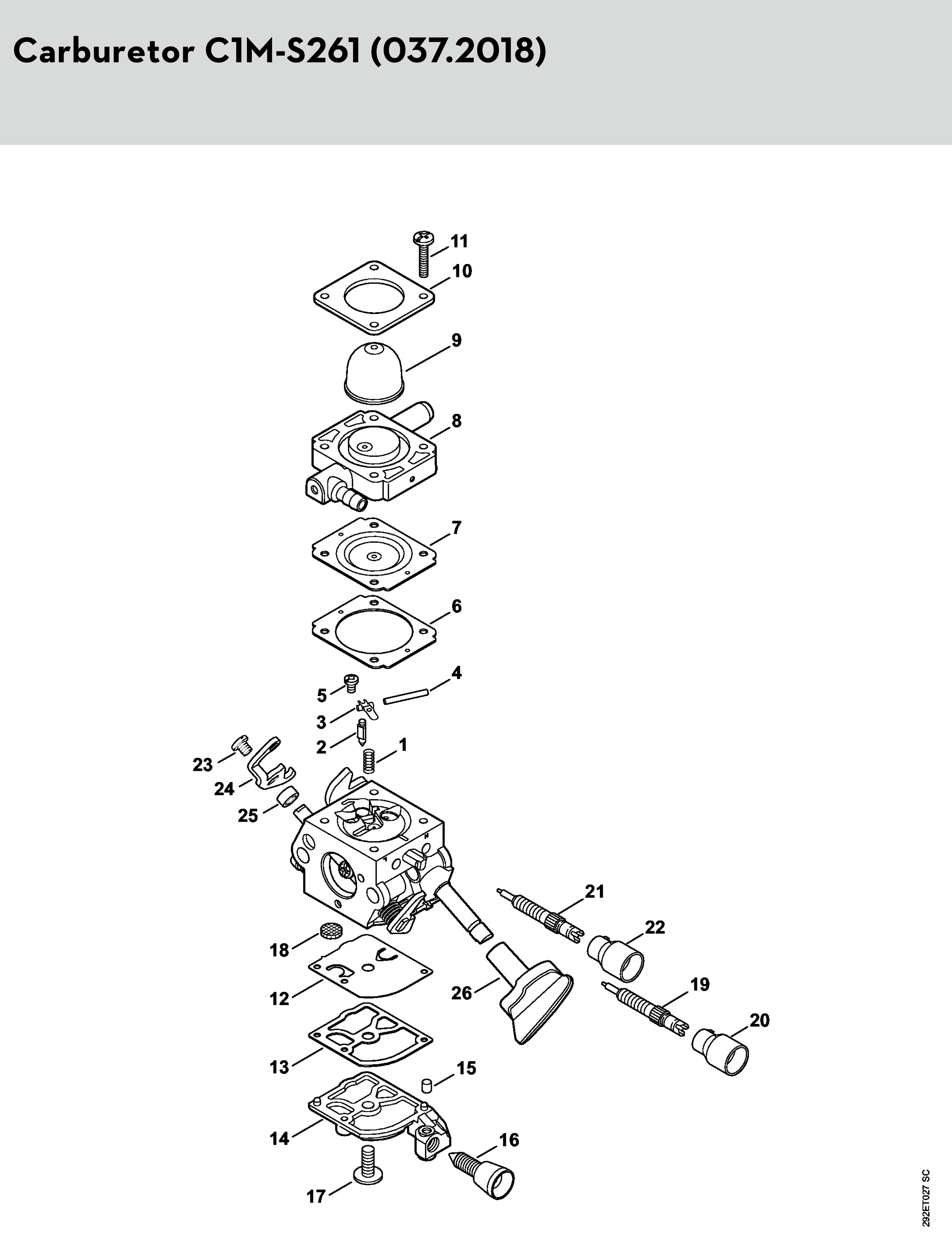 Carburetor C1M-S261 (037.2018)

11
10
9
8
7
6
4
5
3
2
1
23
24
25
21
22
18
12
26
19
20
13
15
14
16
17

292ET027 SC